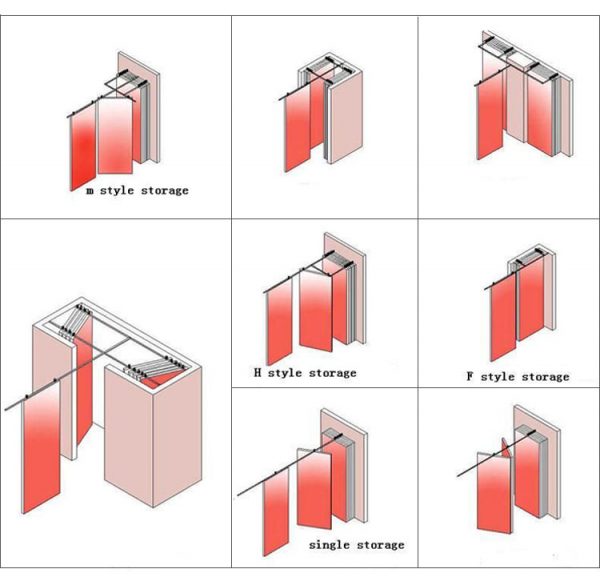 m style storage

H style storage

F style storage

single storage